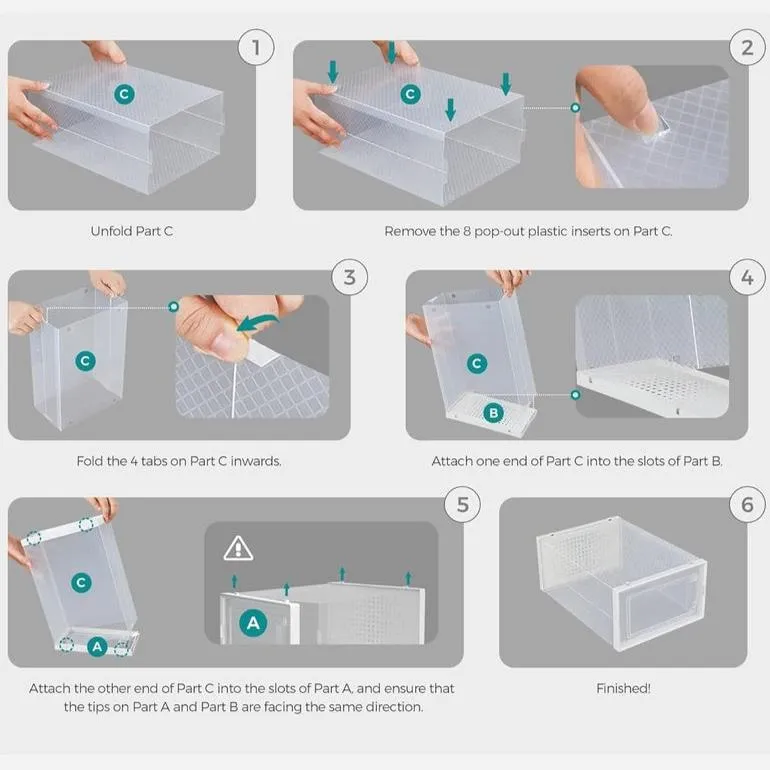 1
C
Unfold Part C

2
C
Remove the 8 pop-out plastic inserts on Part C.

3
C
Fold the 4 tabs on Part C inwards.

4
C
B
Attach one end of Part C into the slots of Part B.

5
C
A
A
Attach the other end of Part C into the slots of Part A, and ensure that the tips on Part A and Part B are facing the same direction.

6
Finished!