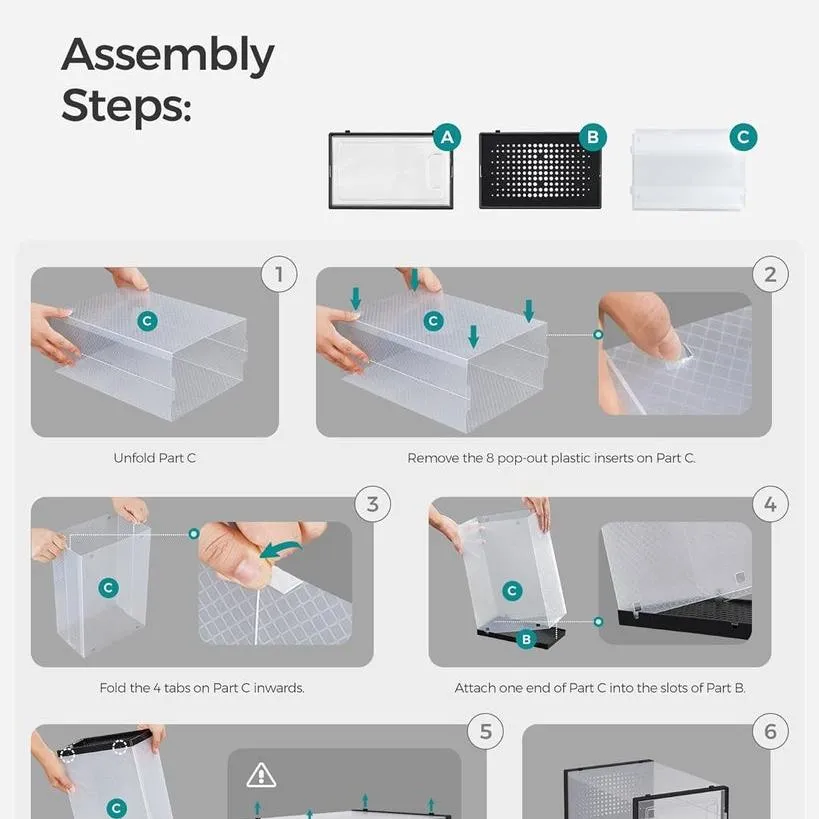 Assembly Steps:

A

B

C

1

C

Unfold Part C

2

C

Remove the 8 pop-out plastic inserts on Part C.

3

C

Fold the 4 tabs on Part C inwards.

4

C

B

Attach one end of Part C into the slots of Part B.

5

C

6